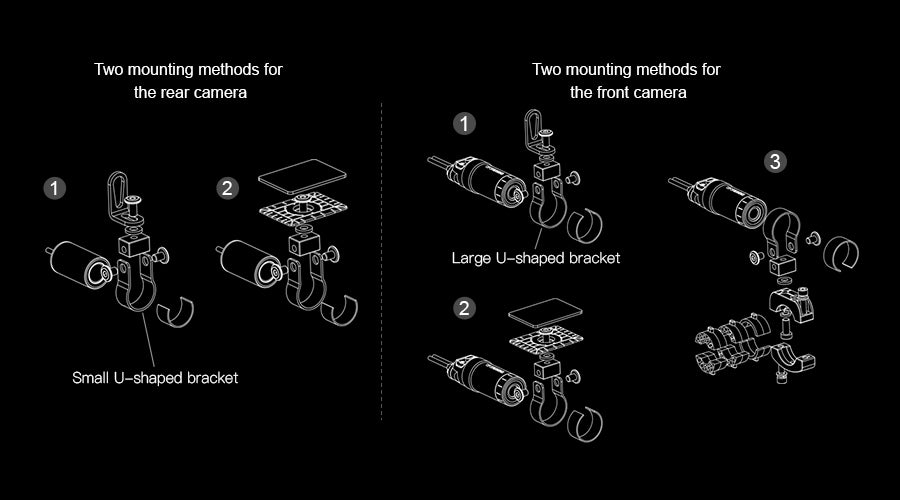 Two mounting methods for the rear camera

1

2

Small U-shaped bracket

Two mounting methods for the front camera

1

Large U-shaped bracket

2

3